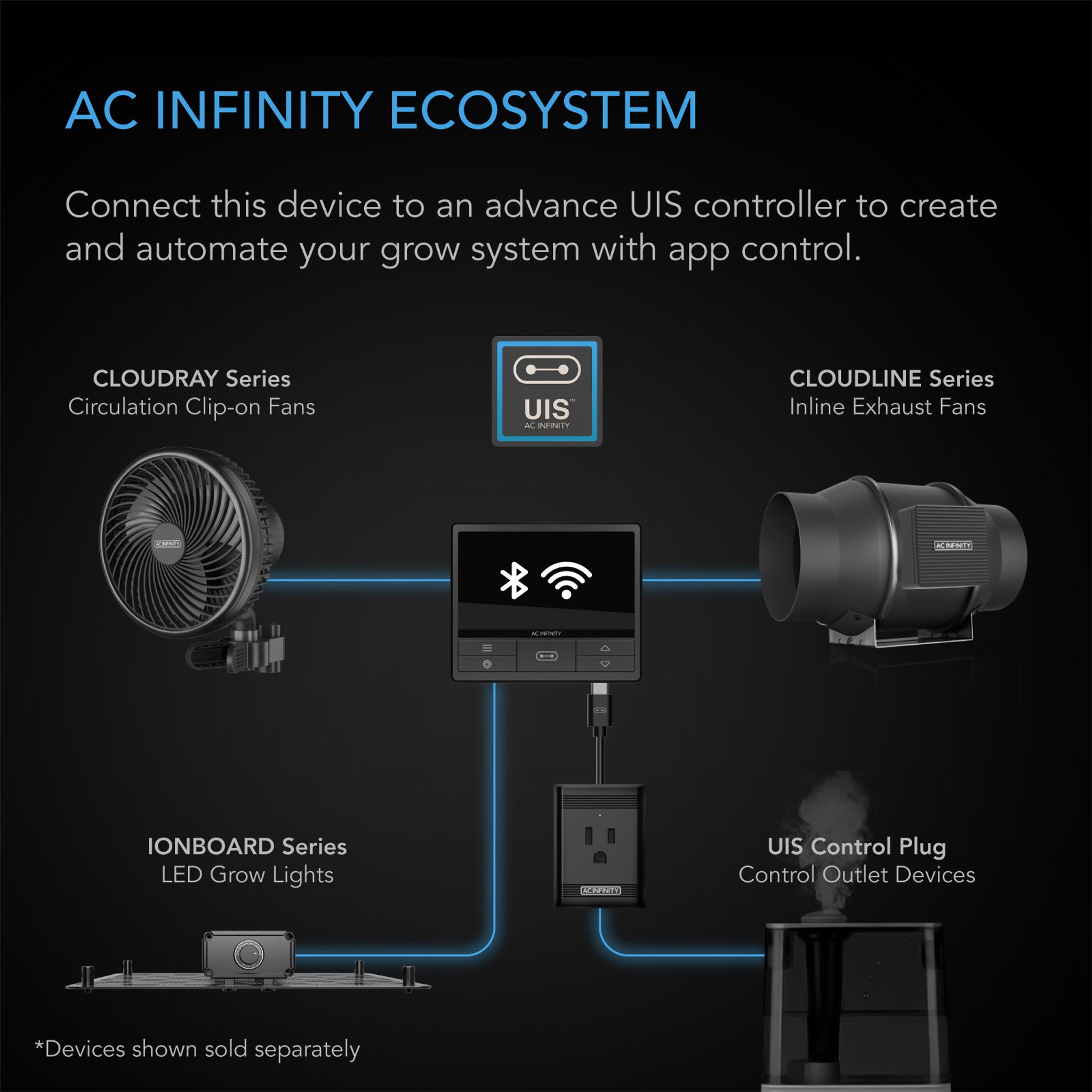 AC INFINITY ECOSYSTEM

Connect this device to an advance UIS controller to create and automate your grow system with app control.

CLOUDRAY Series
Circulation Clip-on Fans

UIS™
AC INFINITY

CLOUDLINE Series
Inline Exhaust Fans

AC INFINITY

AC INFINITY

AC INFINITY

IONBOARD Series
LED Grow Lights

AC INFINITY

UIS Control Plug
Control Outlet Devices

*Devices shown sold separately