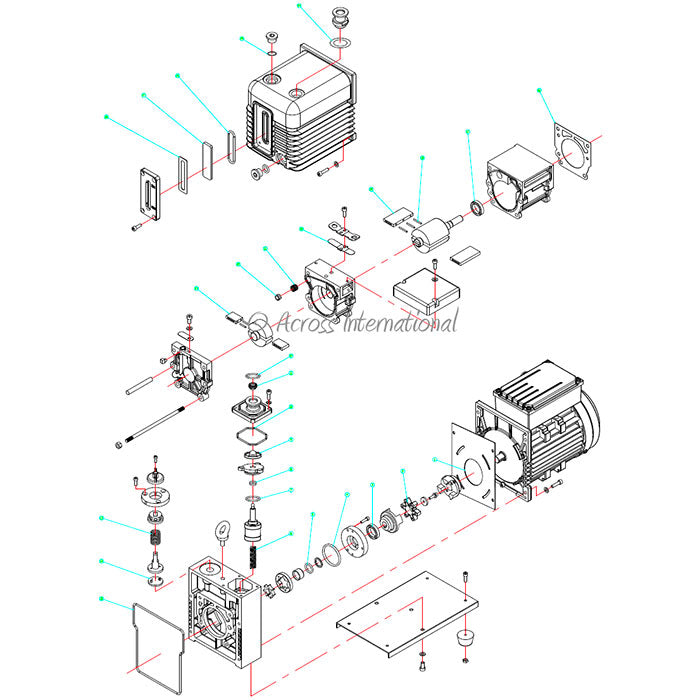 Across International