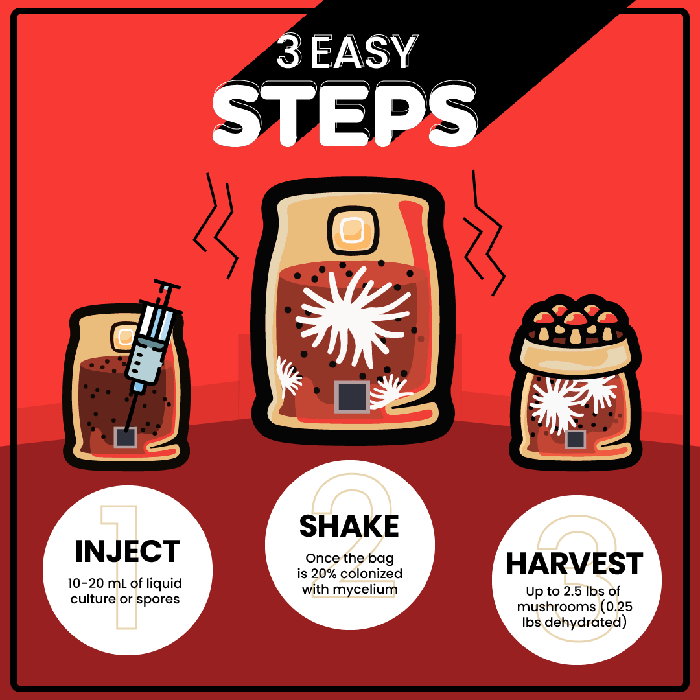 3 EASY
STEPS

1
INJECT
10-20 mL of liquid culture or spores

2
SHAKE
Once the bag is 20% colonized with mycelium

3
HARVEST
Up to 2.5 lbs of mushrooms (0.25 lbs dehydrated)