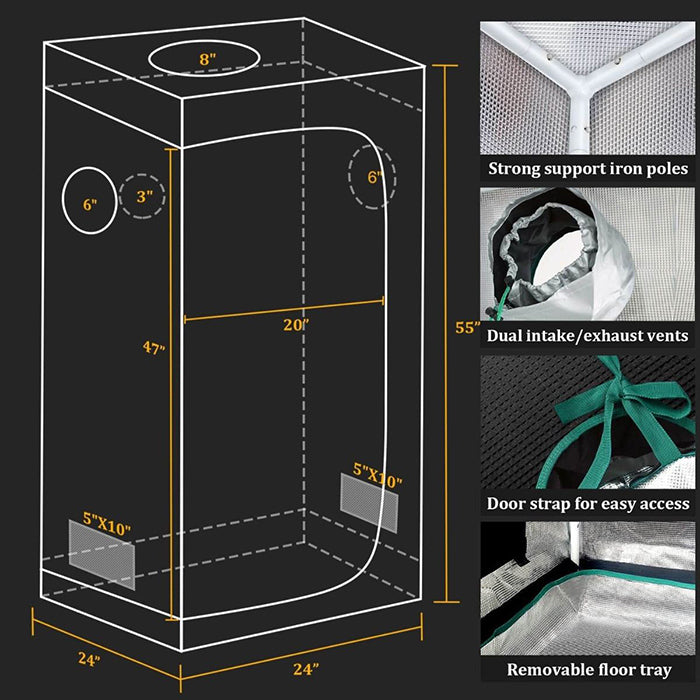 8"

6"

3"

6"

47"

20"

55"

5"X10"

5"X10"

24"

24"

Strong support iron poles

Dual intake/exhaust vents

Door strap for easy access

Removable floor tray