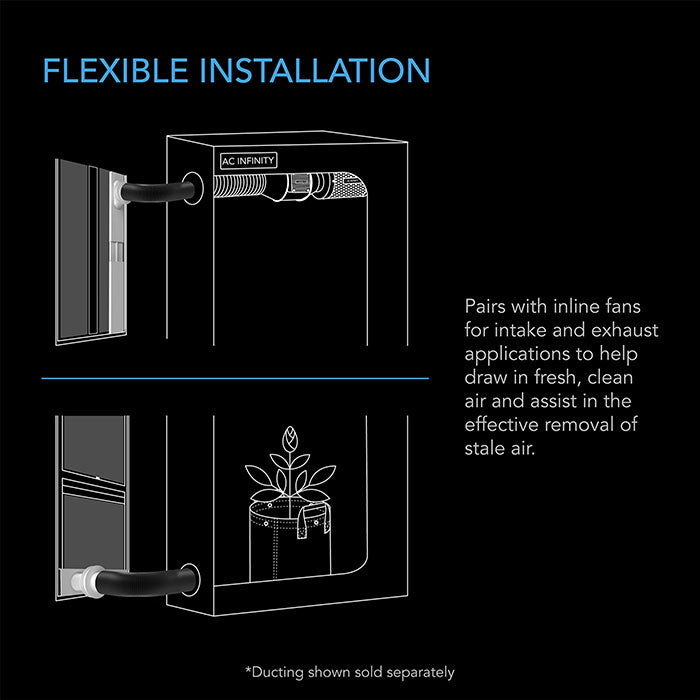 FLEXIBLE INSTALLATION

AC INFINITY

Pairs with inline fans for intake and exhaust applications to help draw in fresh, clean air and assist in the effective removal of stale air.

*Ducting shown sold separately