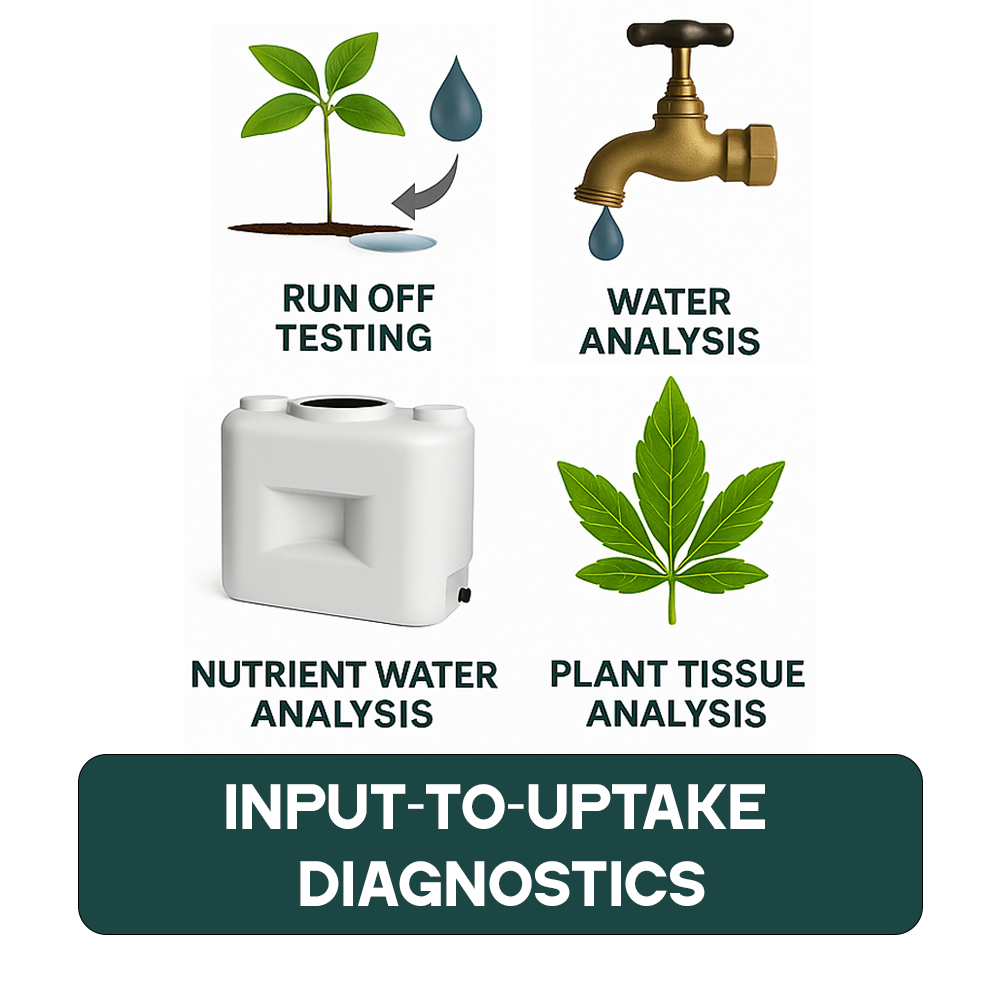 RUN OFF TESTING

WATER ANALYSIS

NUTRIENT WATER ANALYSIS

PLANT TISSUE ANALYSIS

INPUT-TO-UPTAKE DIAGNOSTICS